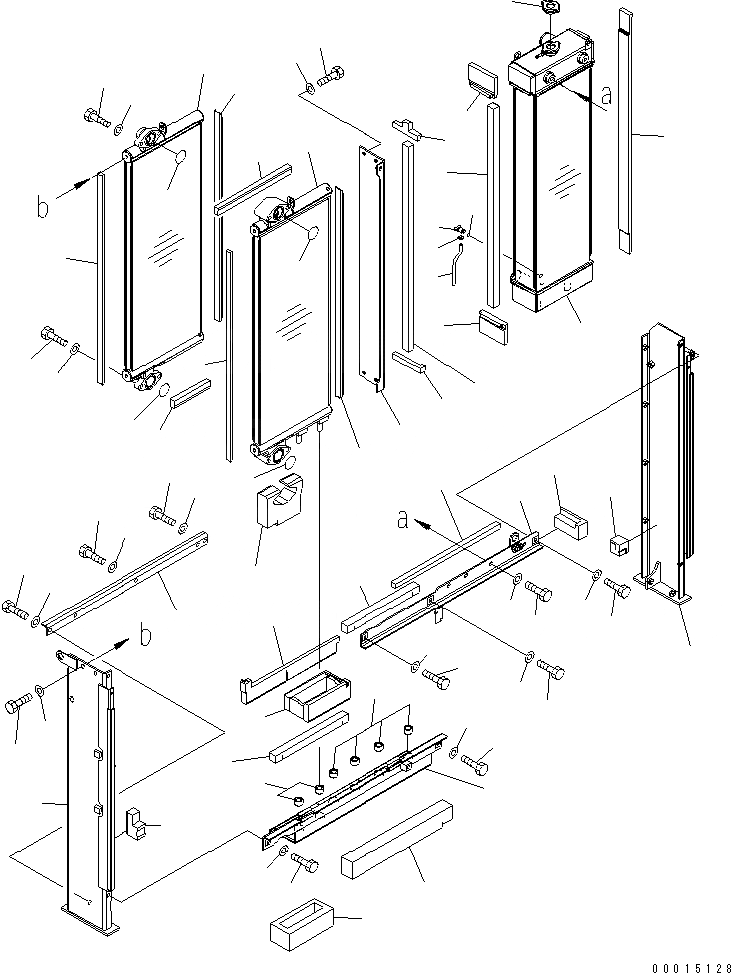 a

b

a

b

00015128