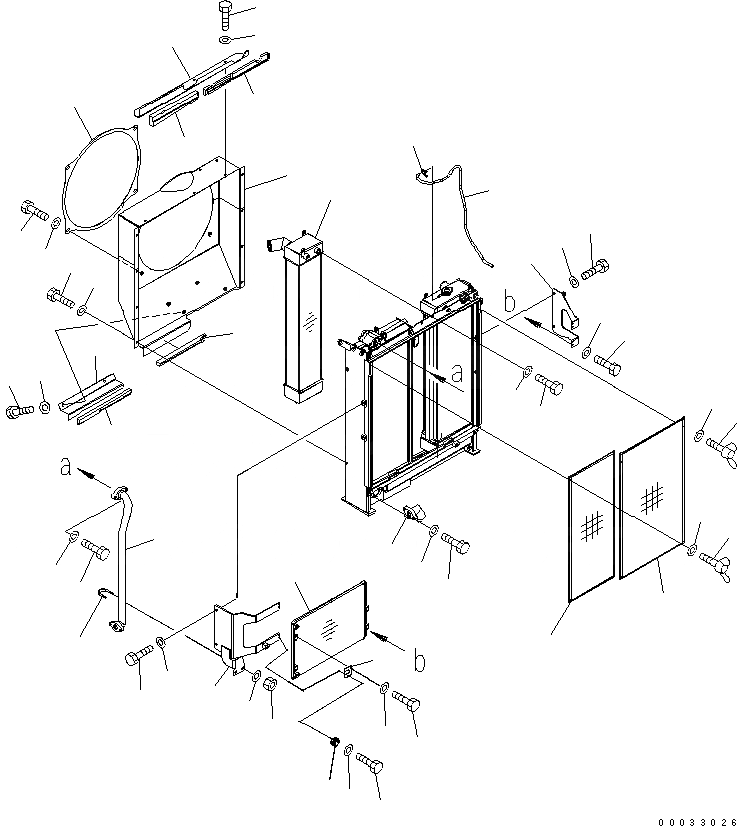 b
a
a
b
00033026