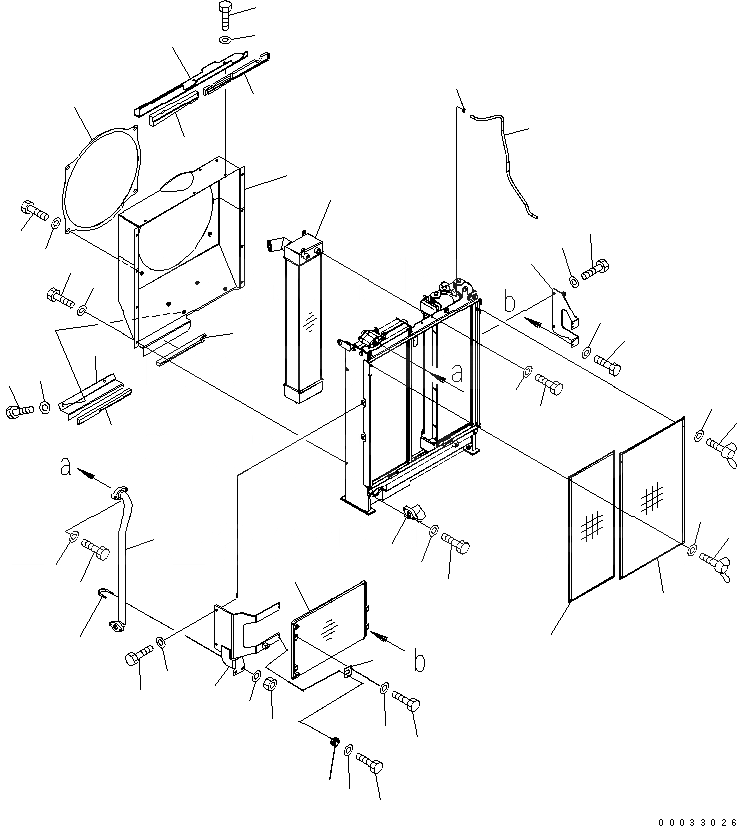 b
a
a
b
00033026