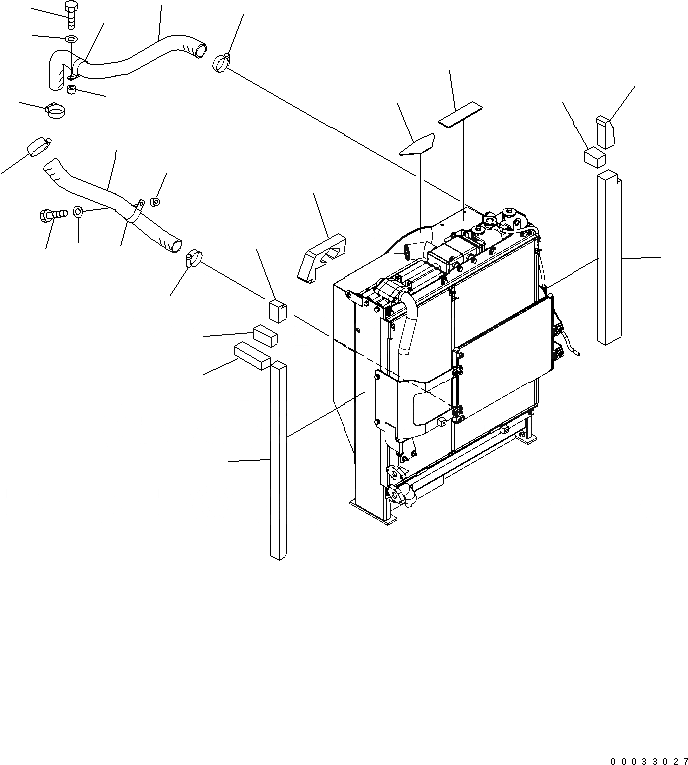 00033027