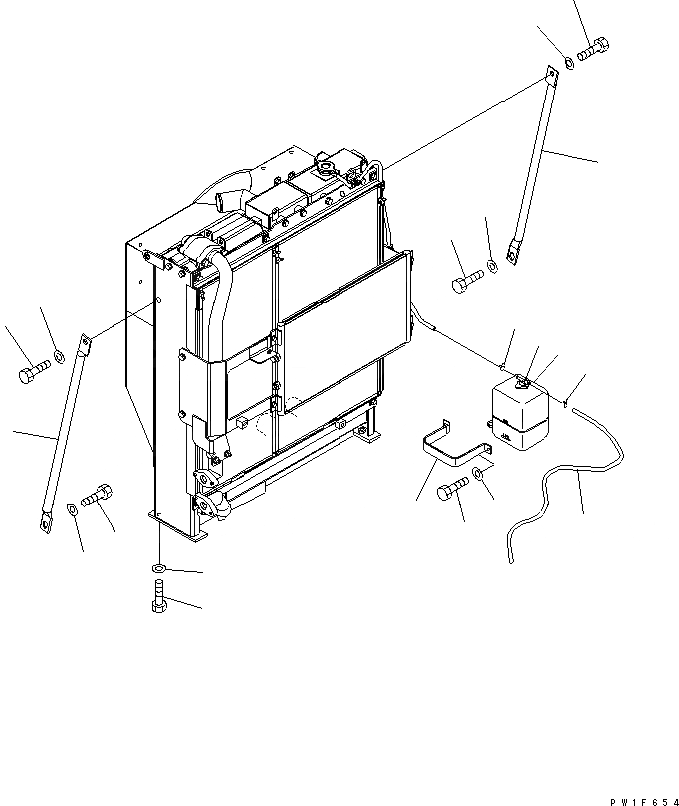 PW1F654