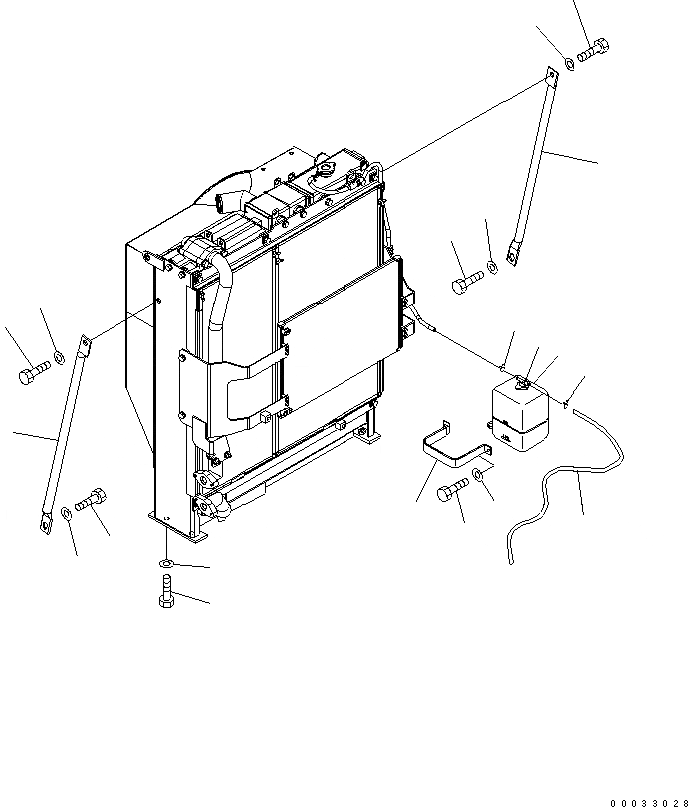 00033028