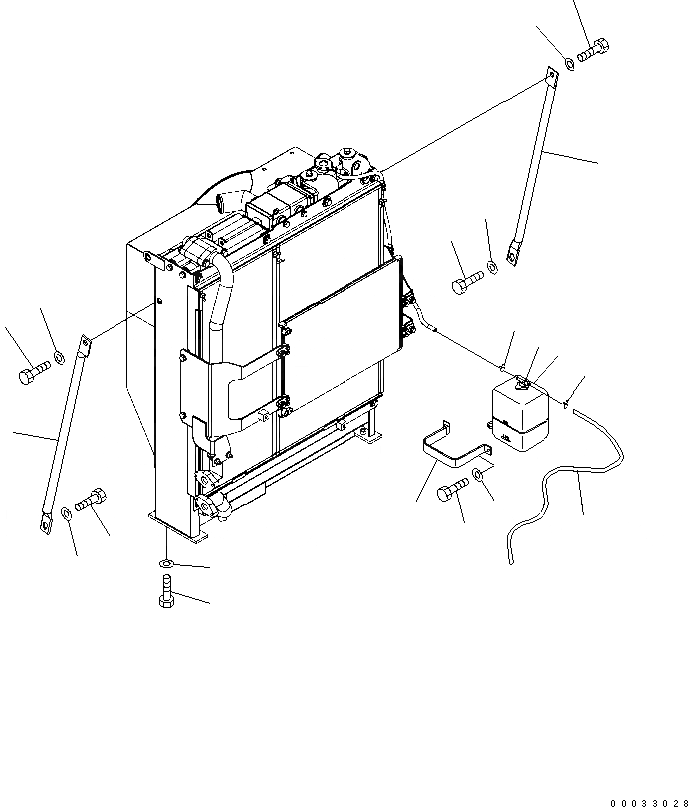 00033028