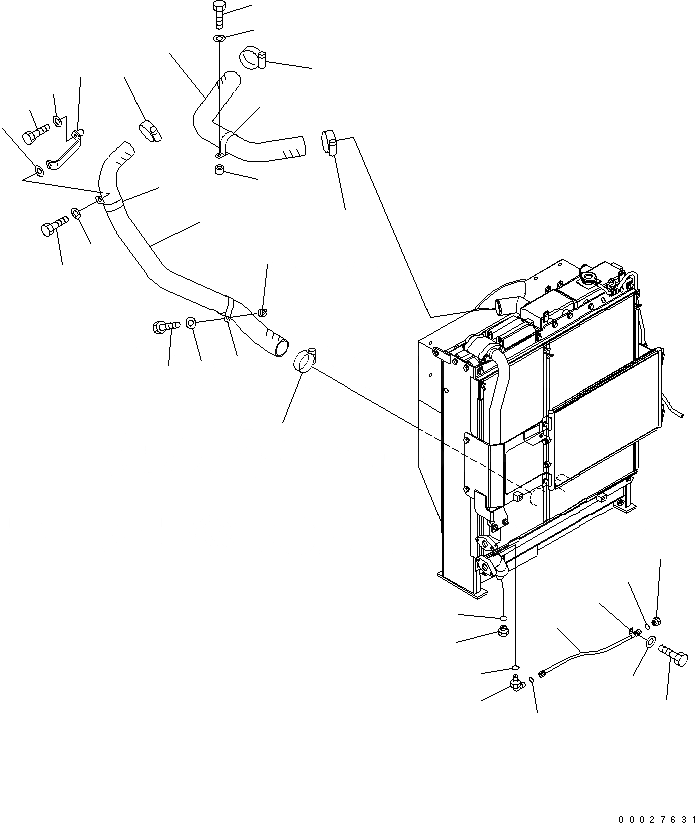 00027631