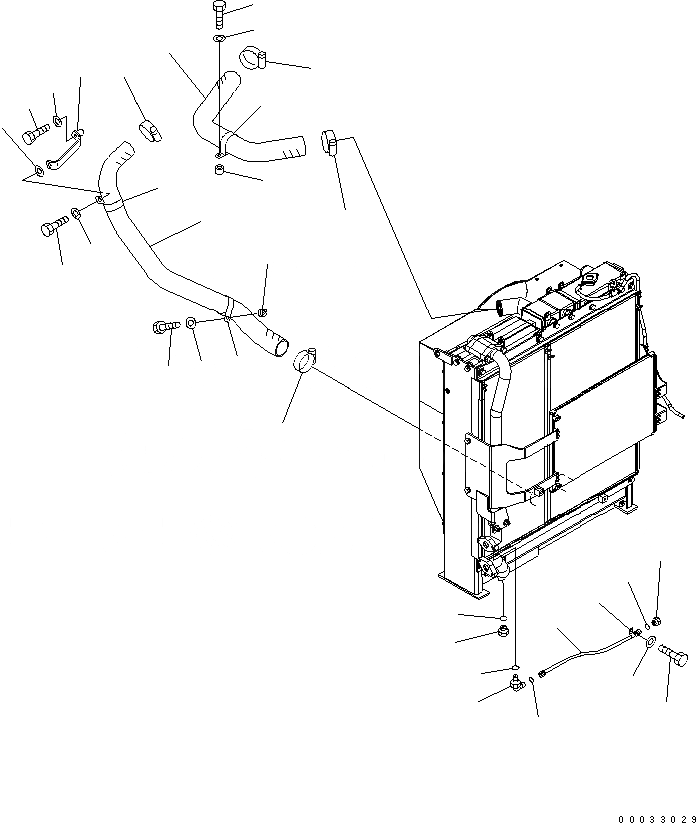 00033029