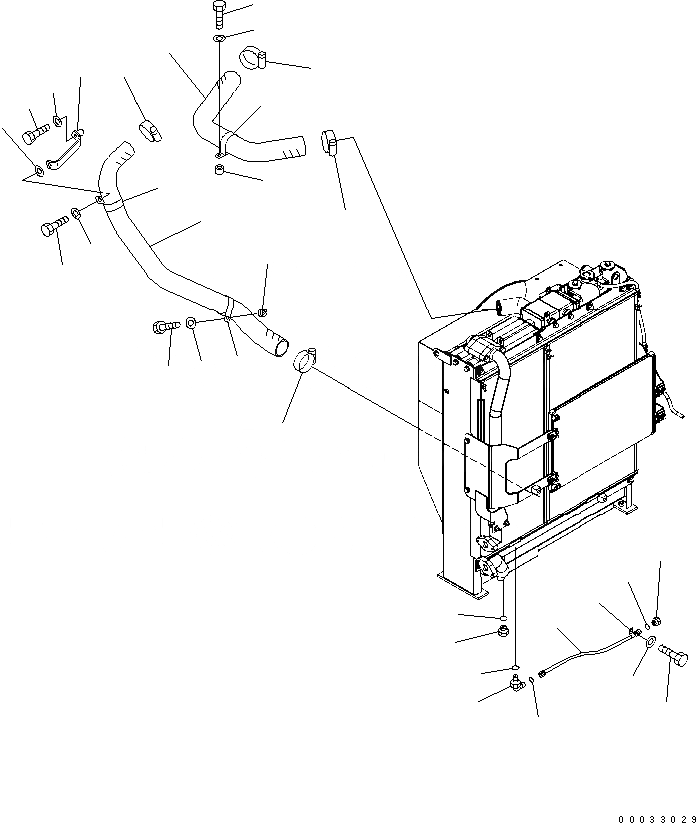 00033029