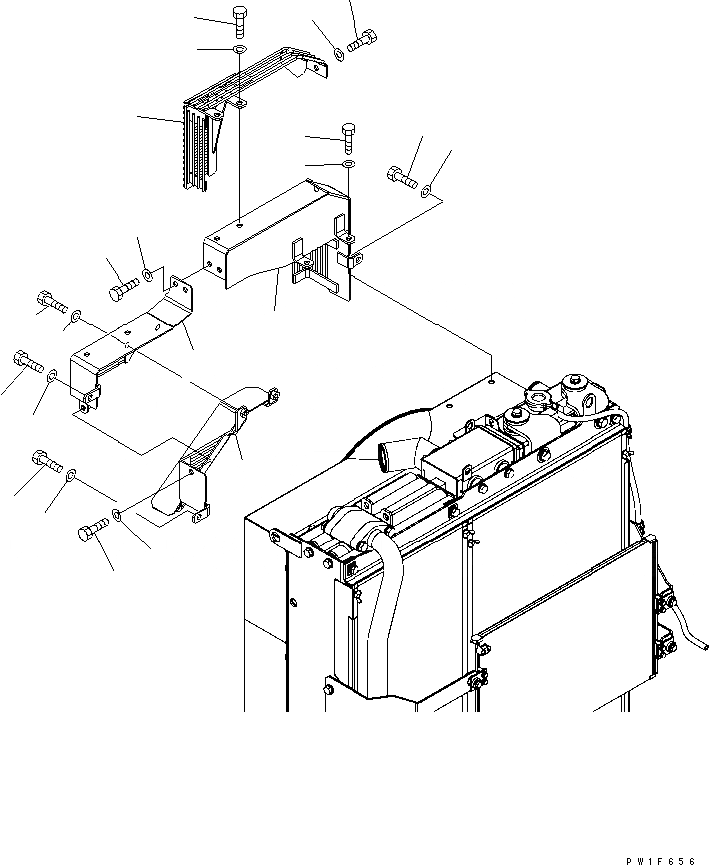 PW1F656