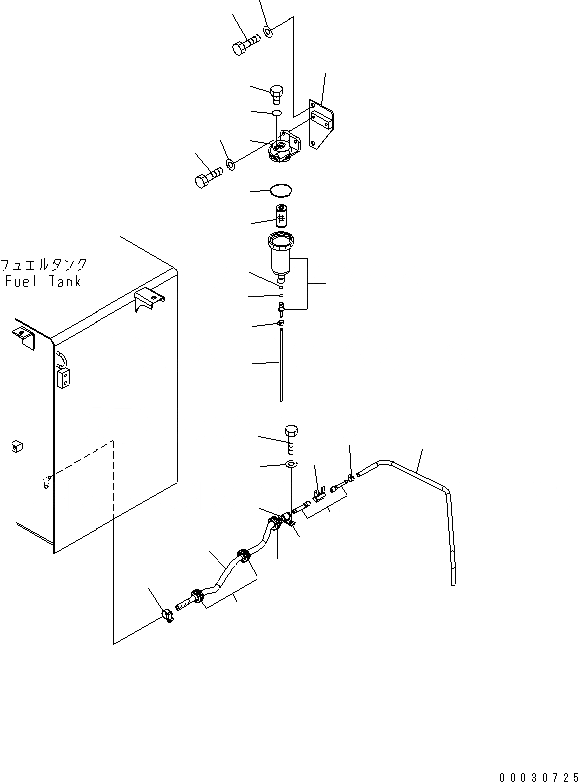 フュエルタンク
Fuel Tank

00030725