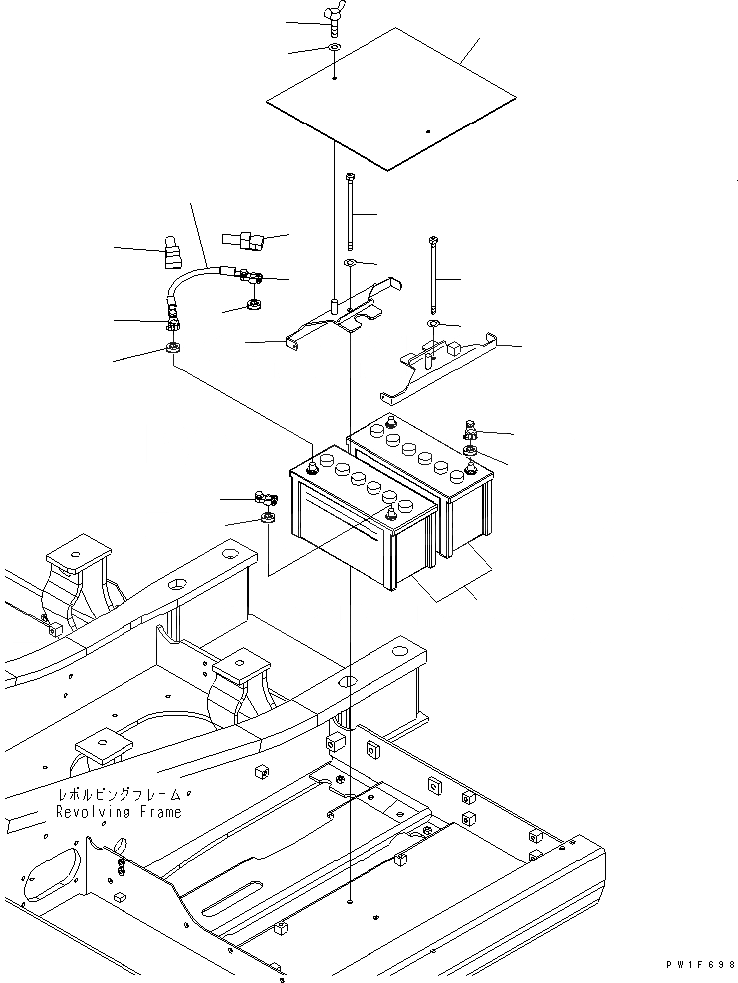 レボルビングフレーム
Revolving Frame

PW1F698