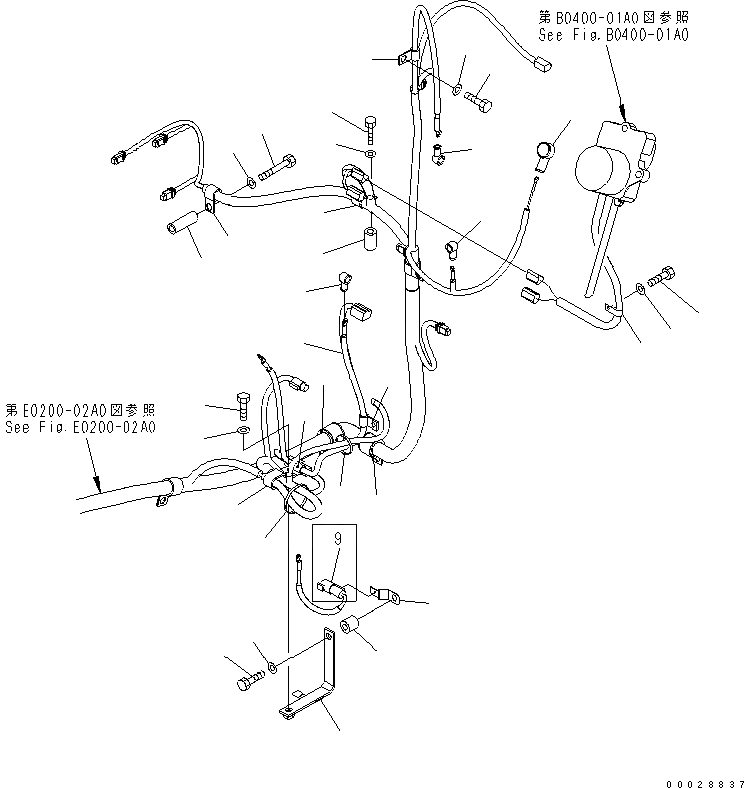 第B0400-01A0図参照
See Fig.B0400-01A0

第E0200-02A0図参照
See Fig.E0200-02A0

9

00028837