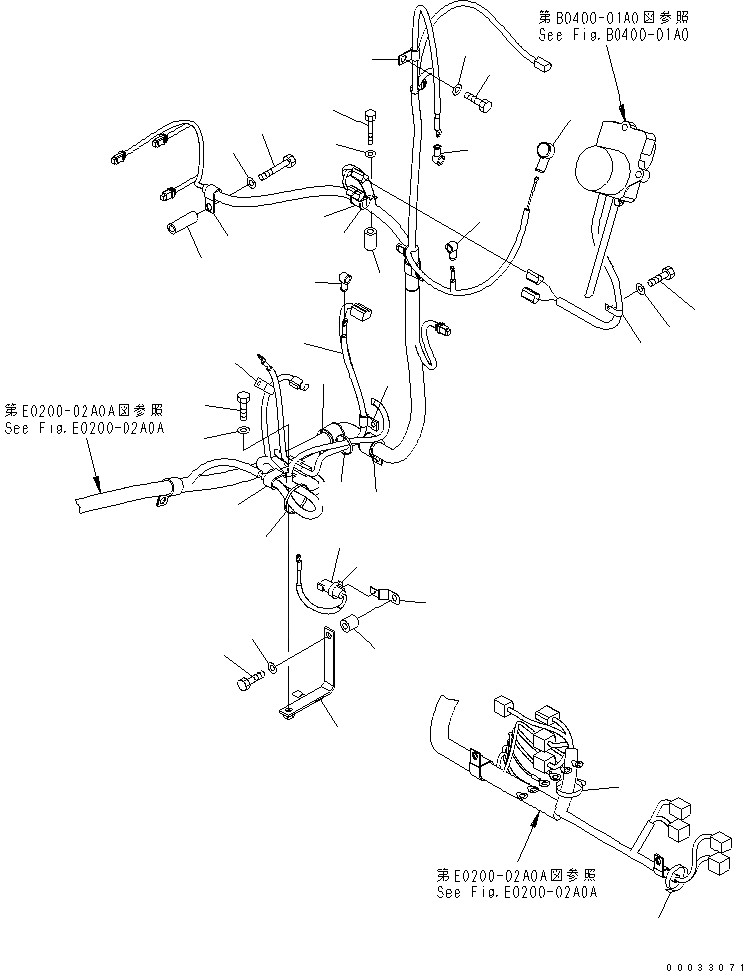 第B0400-01A0図参照
See Fig.B0400-01A0

第E0200-02A0A図参照
See Fig.E0200-02A0A

第E0200-02A0A図参照
See Fig.E0200-02A0A

00033071