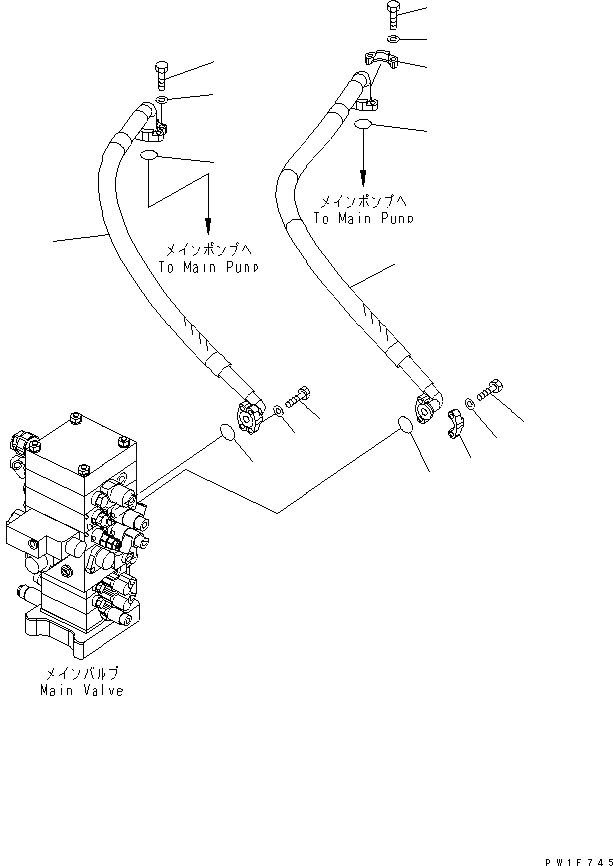 メインポンプへ
To Main Pump

メインポンプへ
To Main Pump

メインバルブ
Main Valve

PW1F745