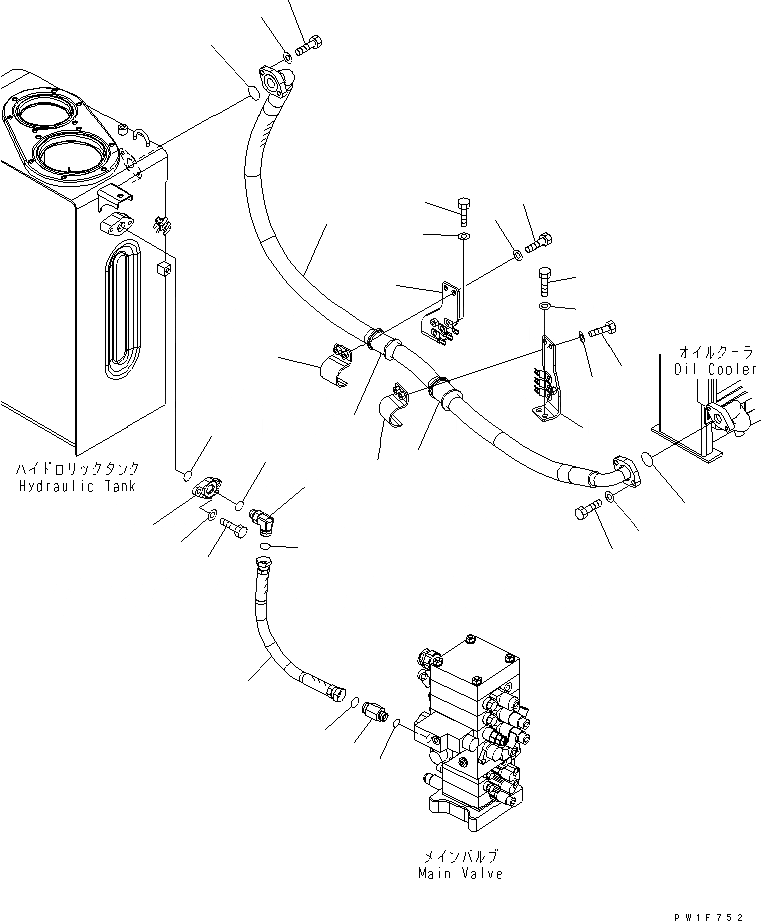 オイルクーラ
Oil Cooler

ハイドロリックタンク
Hydraulic Tank

メインバルブ
Main Valve

PW1F752