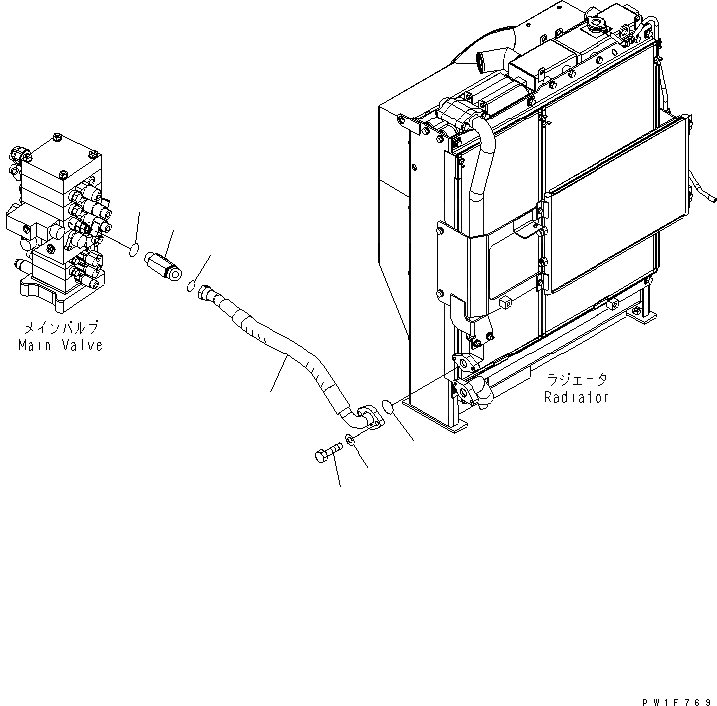 メインバルブ
Main Valve

ラジエータ
Radiator

PW1F769