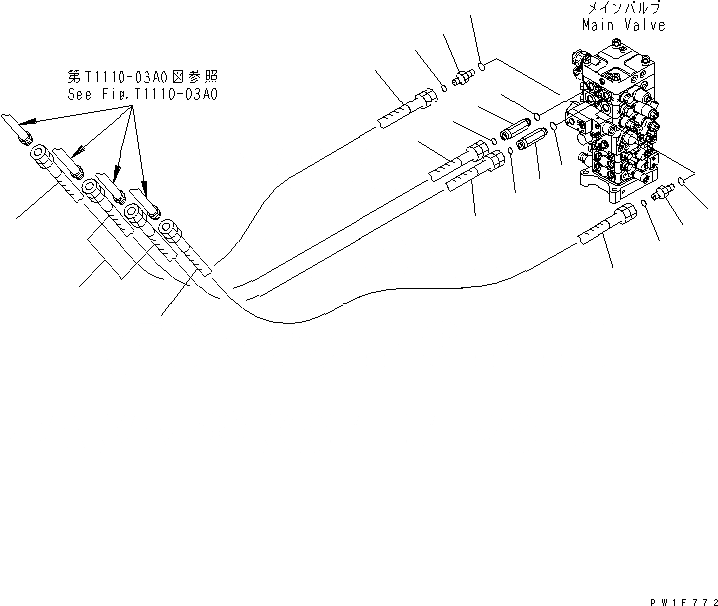 メインバルブ
Main Valve

第T1110-03A0図参照
See Fig.T1110-03A0

PW1F772