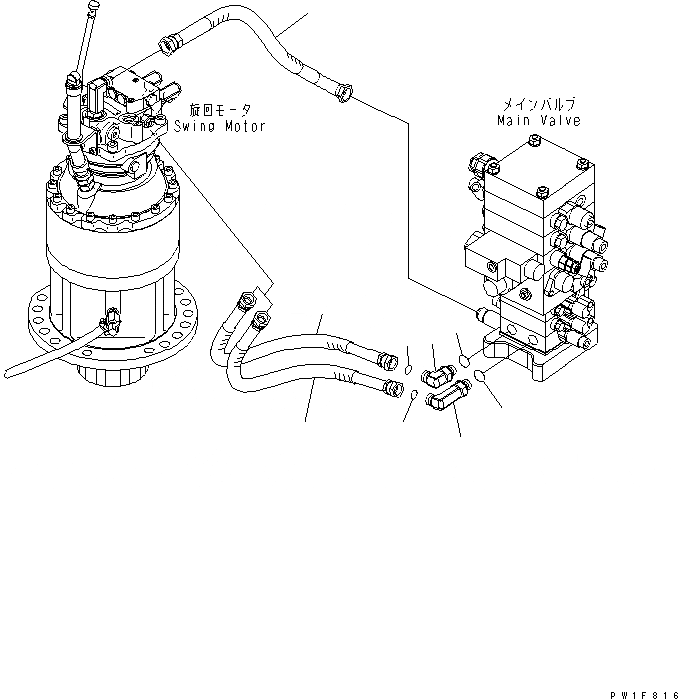 旋回モータ
Swing Motor

メインバルブ
Main Valve

PW1F816