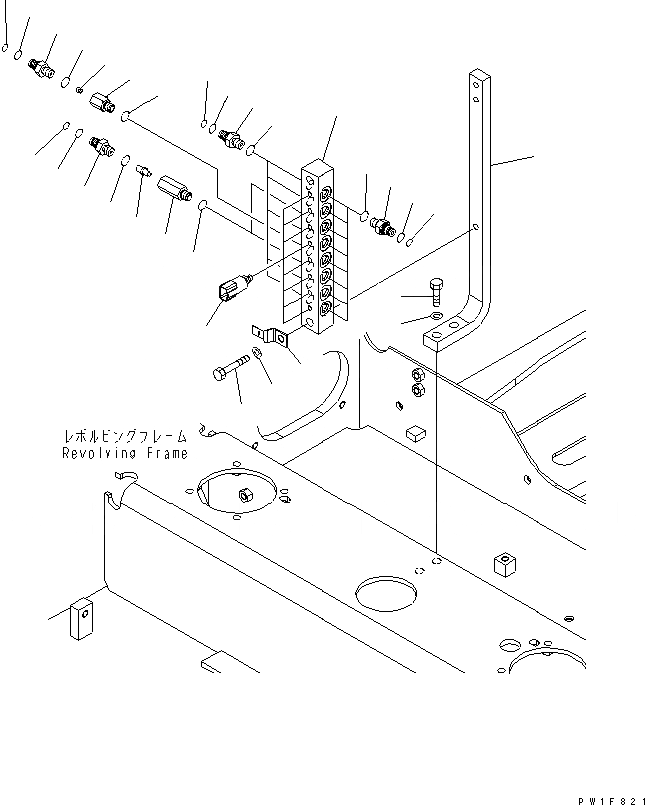 レボルビングフレーム
Revolving Frame

PW1F821