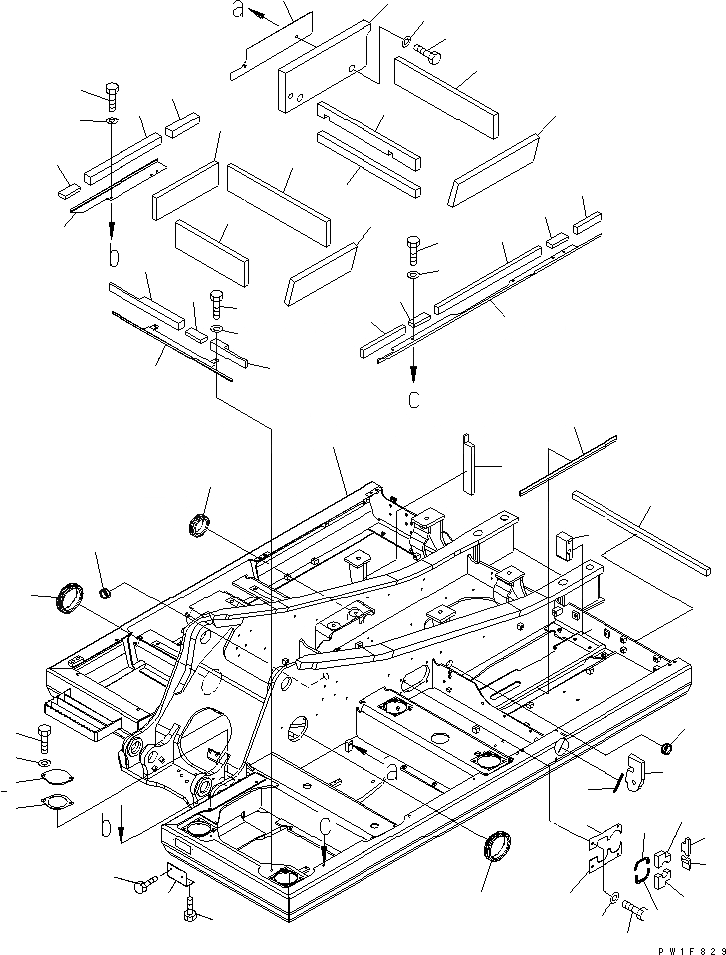 a
b
c
a
b
c
PW1F829