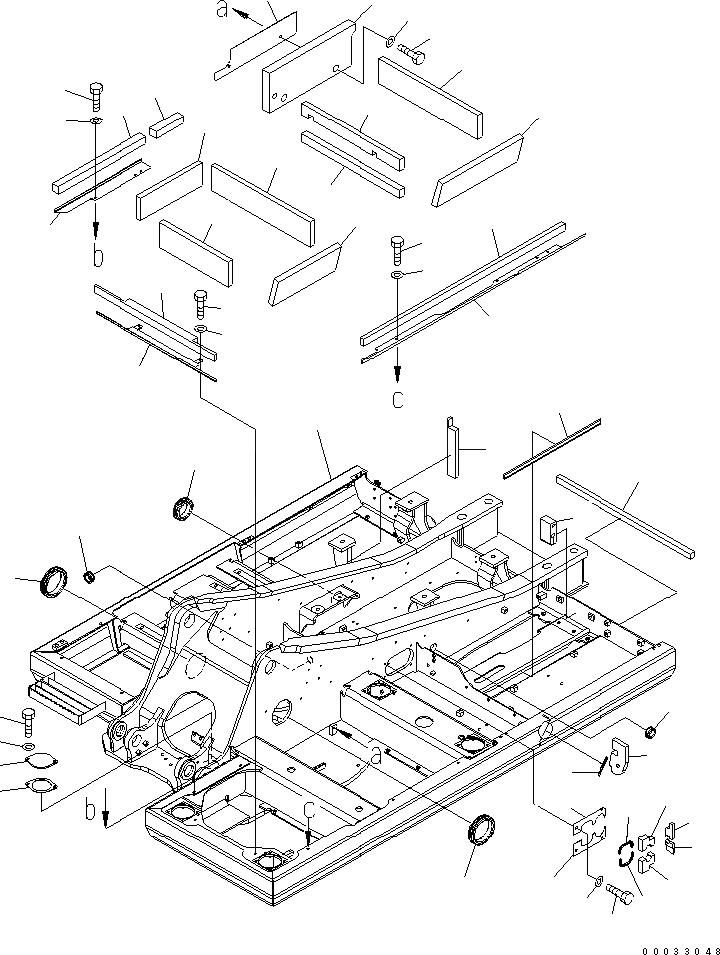 a
b
c
a
b
c
00033048