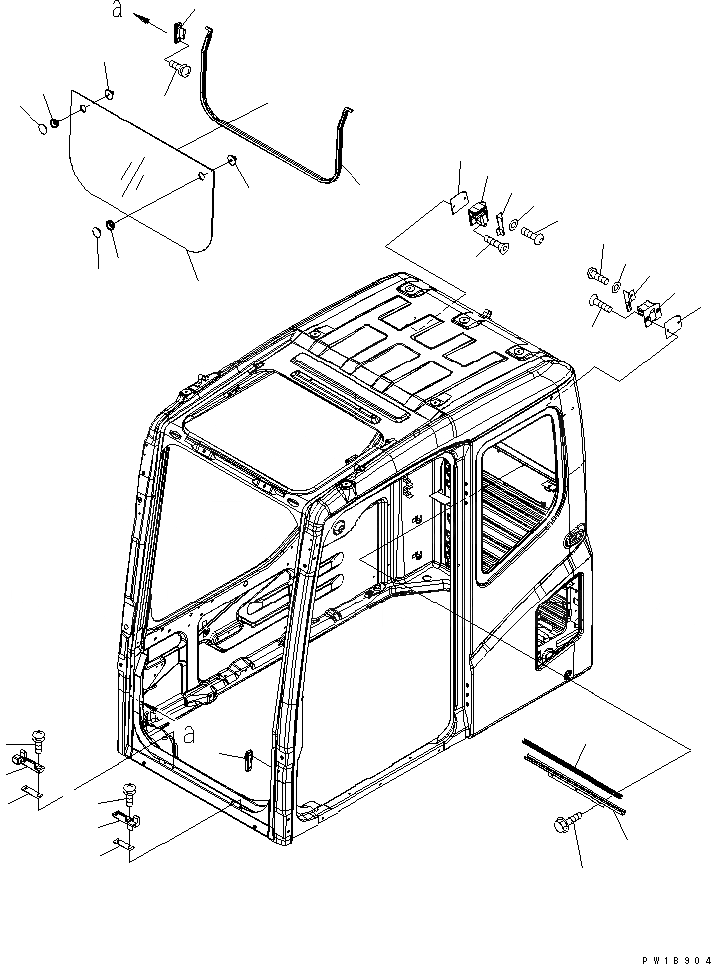 a

a

PW18904