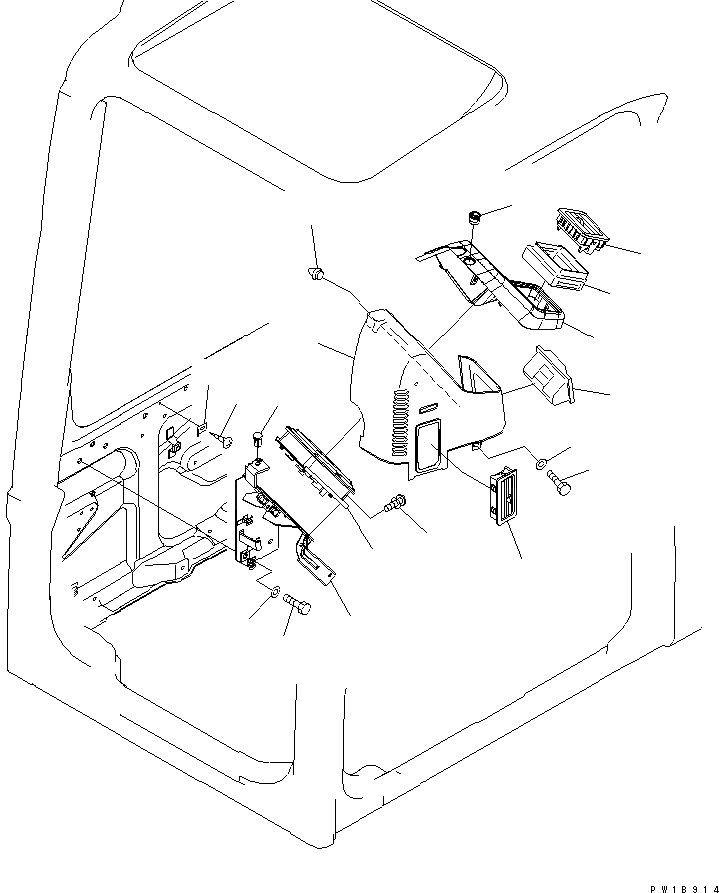 PW18914