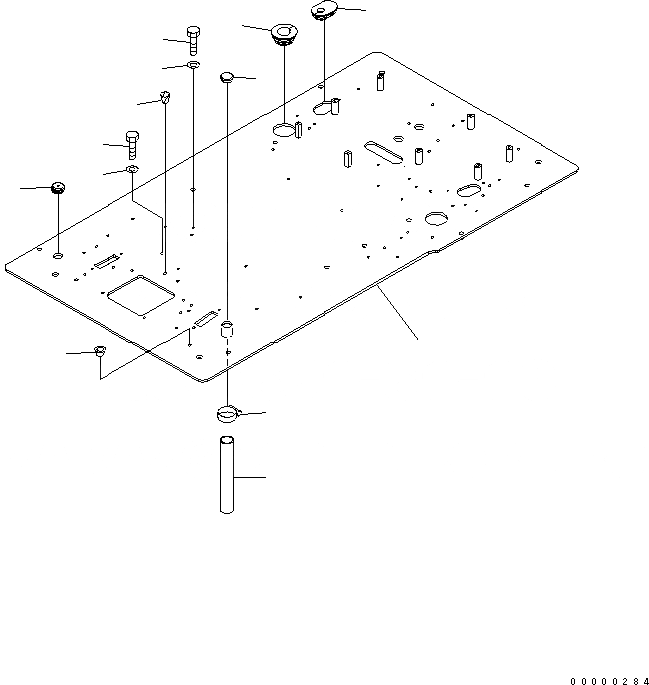 00000284