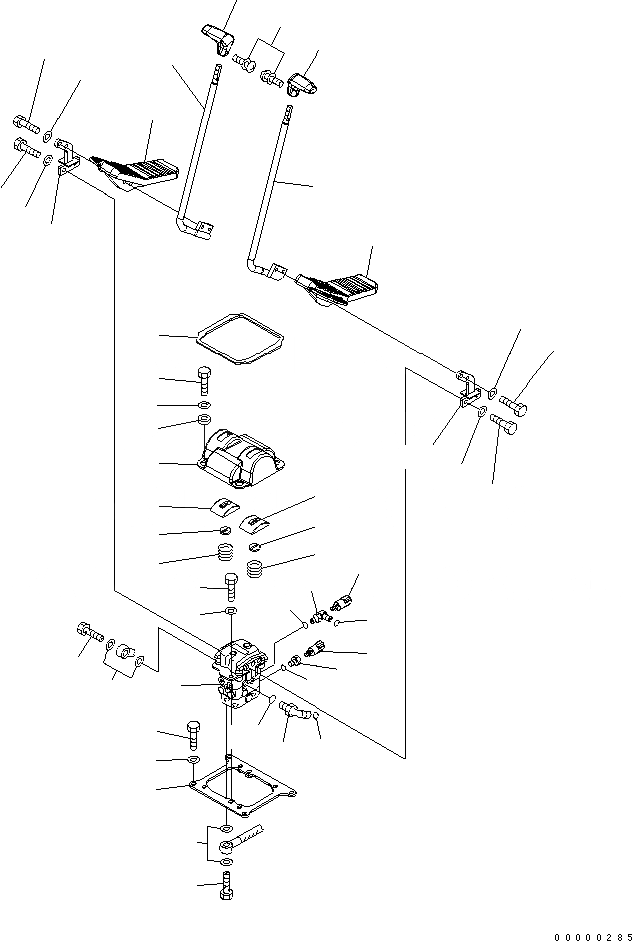 00000285