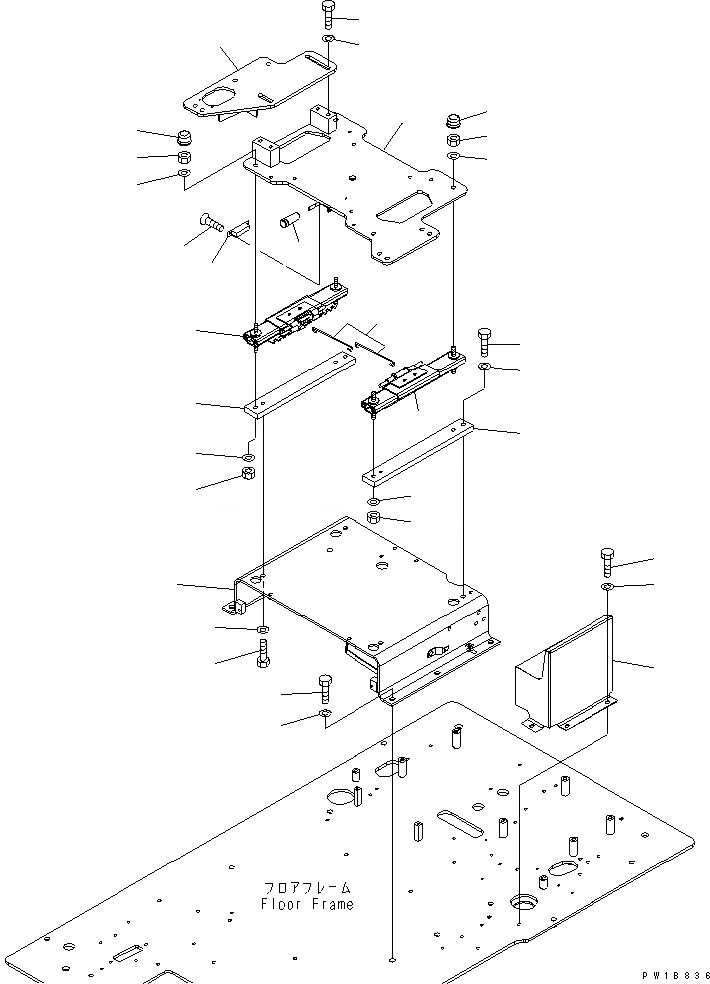 フロアフレーム
Floor Frame

PW18836