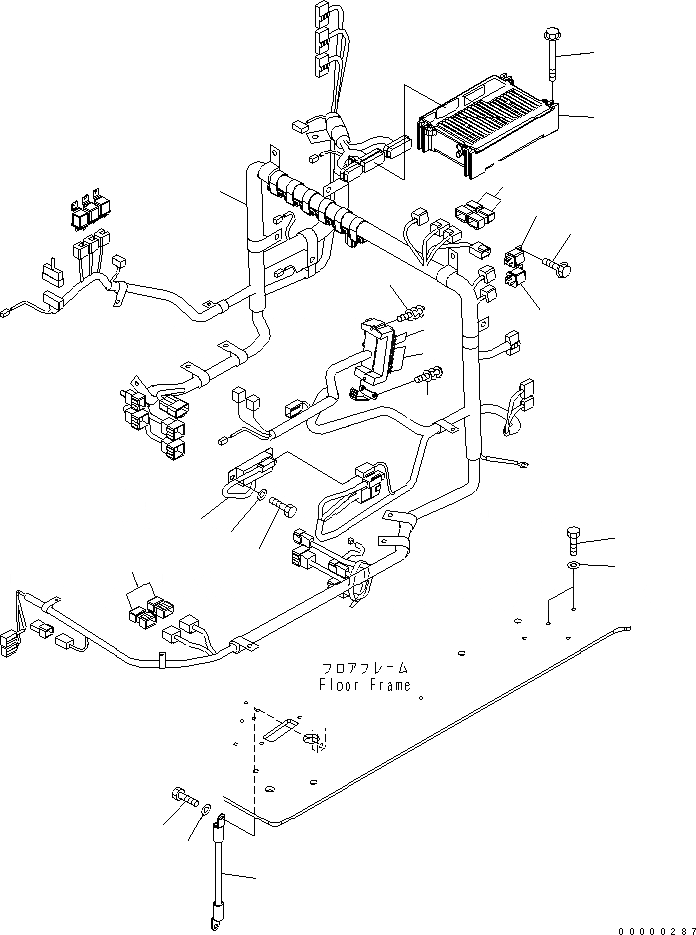 フロアフレーム
Floor Frame

00000287