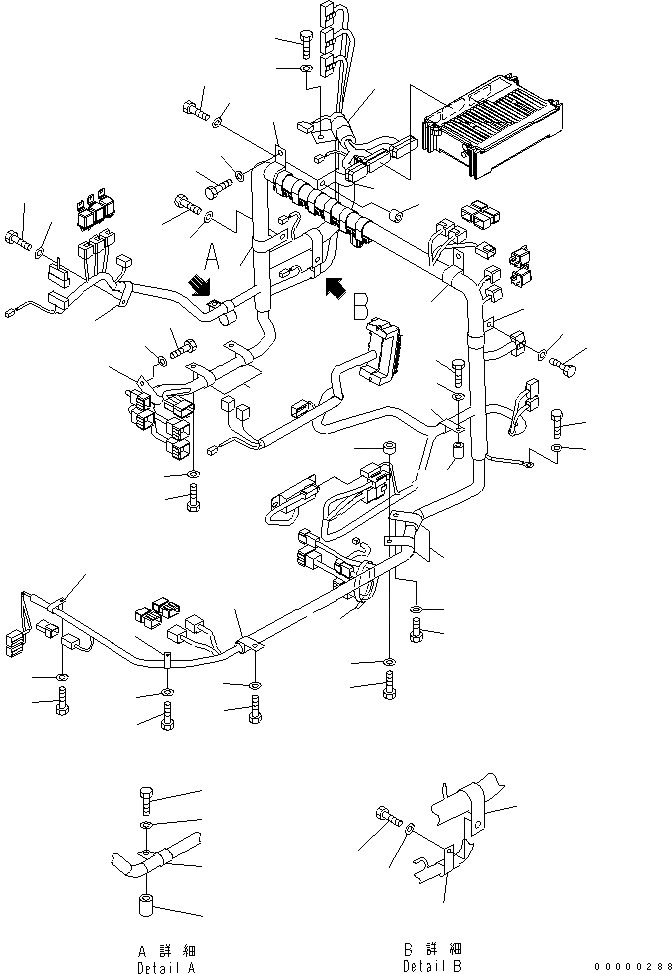 A

B

A 詳 細
Detail A

B 詳 細
Detail B

00000288