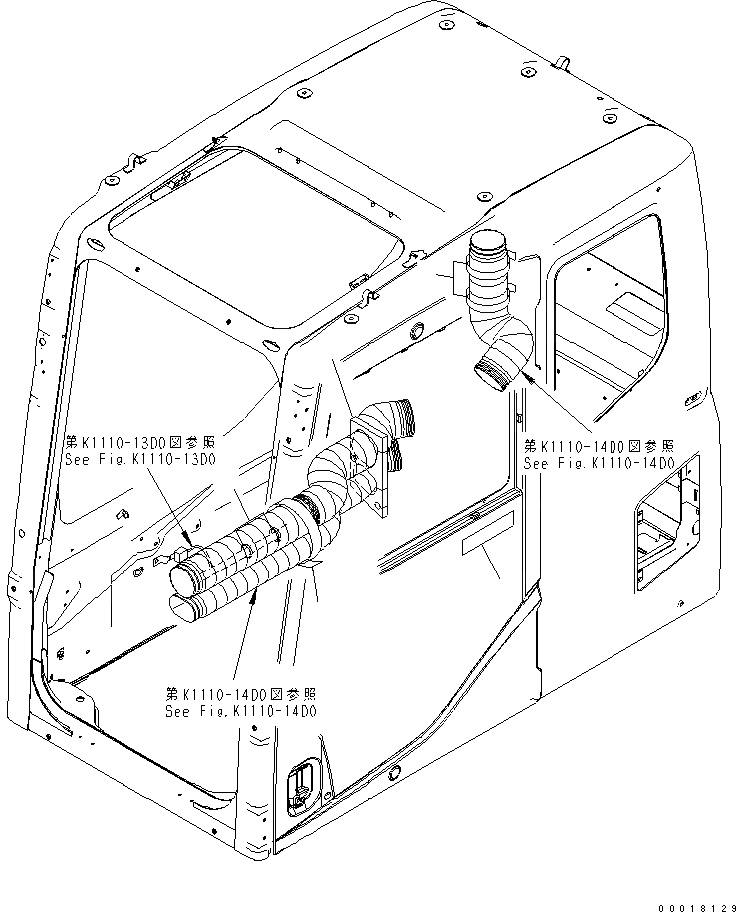 第K1110-13D0図参照
See Fig.K1110-13D0

第K1110-14D0図参照
See Fig.K1110-14D0

第K1110-14D0図参照
See Fig.K1110-14D0

00018129