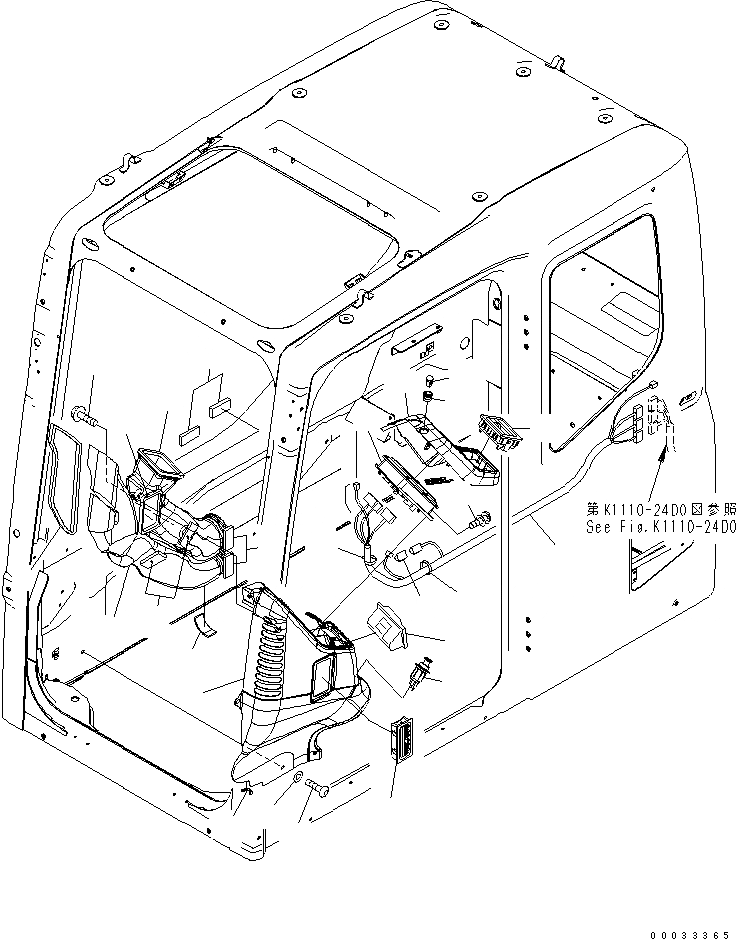 第K1110-24D0図参照
See Fig.K1110-24D0

00033365