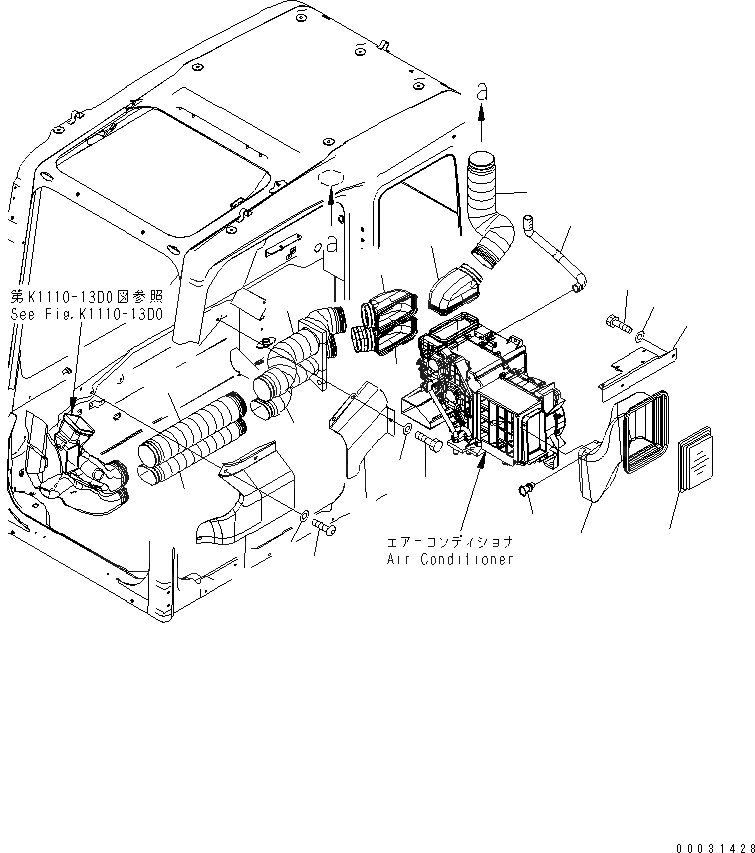 a

a

第K1110-13D0図参照
See Fig.K1110-13D0

エアーコンディショナ
Air Conditioner

00031428