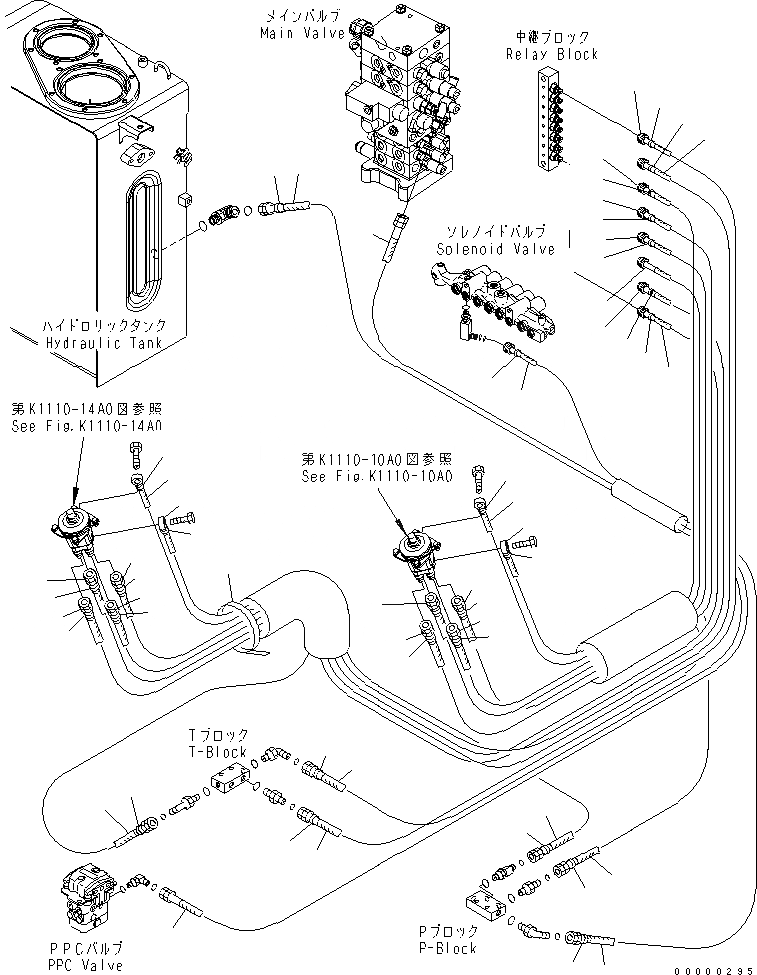 メインバルブ
Main Valve

中継ブロック
Relay Block

ソレノイドバルブ
Solenoid Valve

ハイドロリックタンク
Hydraulic Tank

第K1110-14A0図参照
See Fig.K1110-14A0

第K1110-10A0図参照
See Fig.K1110-10A0

Tブロック
T-Block

PPCバルブ
PPC Valve

Pブロック
P-Block

00000295