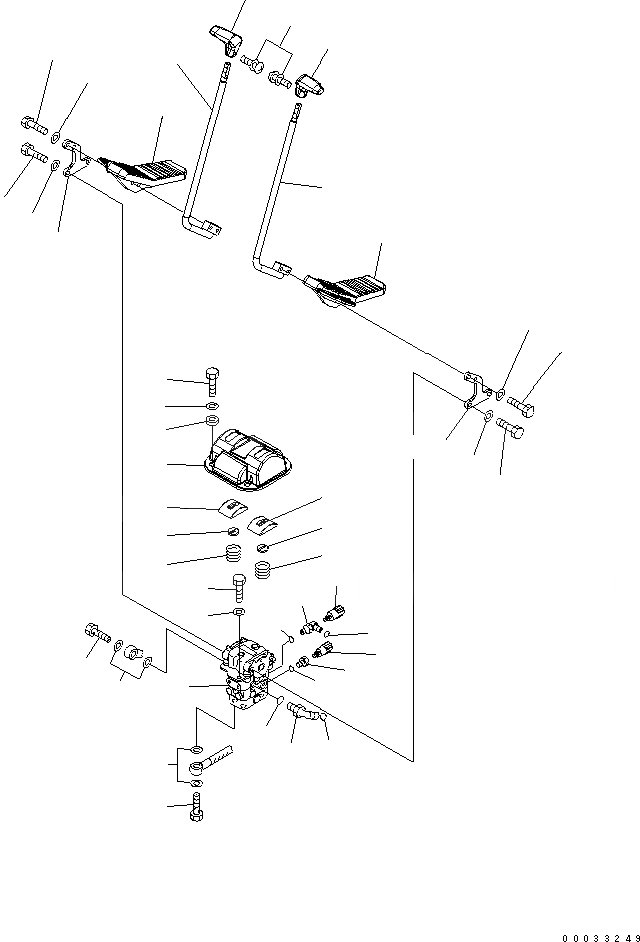 00033249