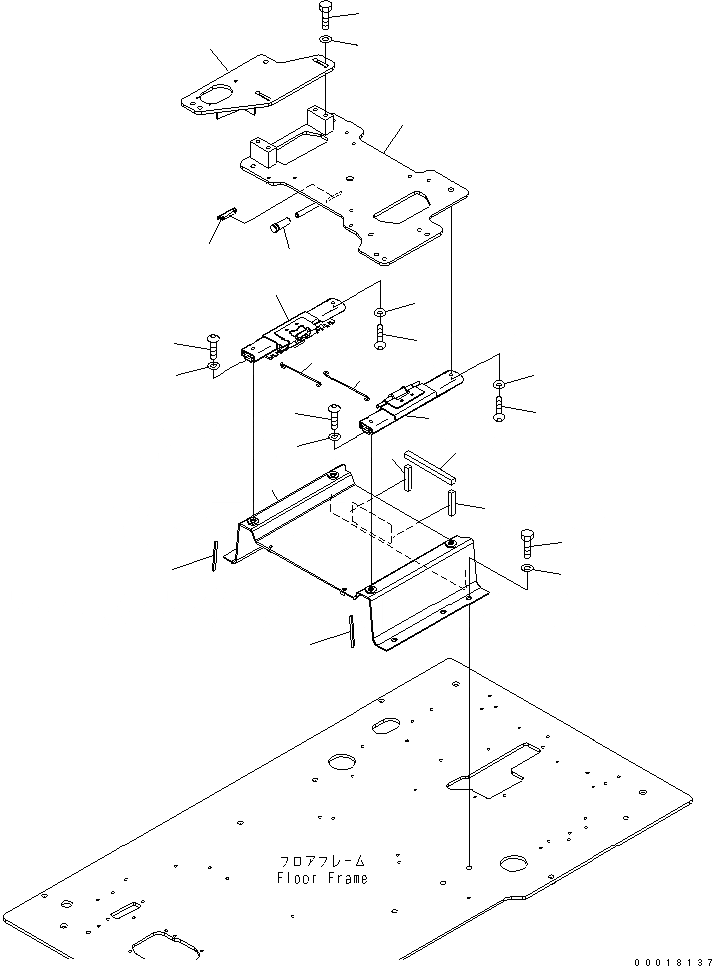 フロアフレーム
Floor Frame

00018137