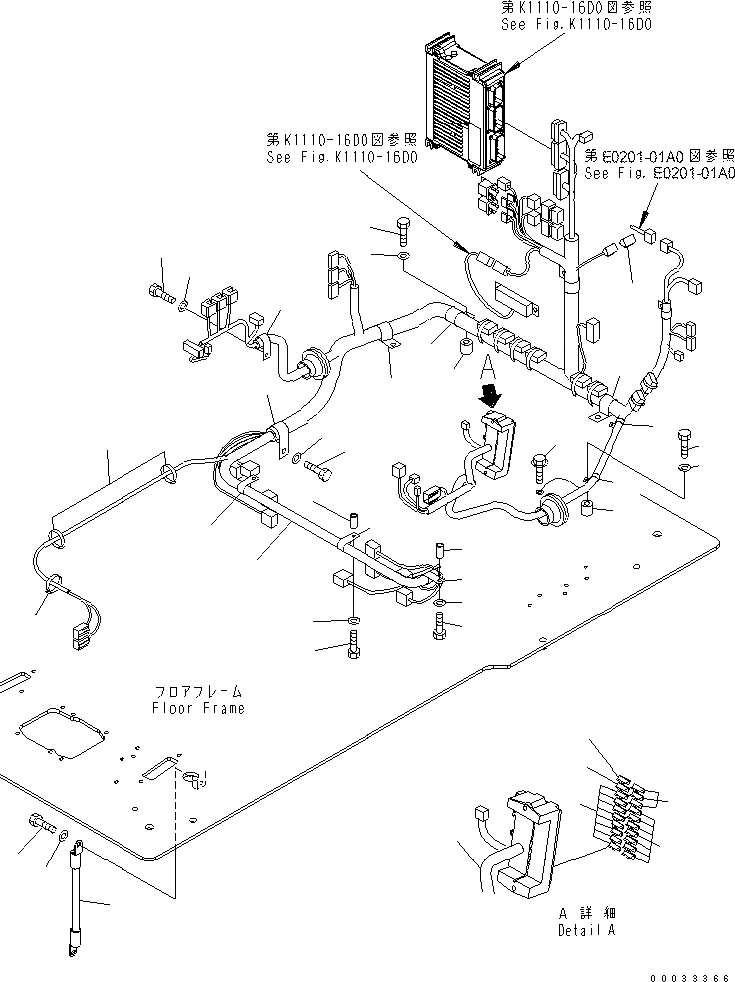 第K1110-16D0図参照
See Fig.K1110-16D0

第K1110-16D0図参照
See Fig.K1110-16D0

第E0201-01A0図参照
See Fig.E0201-01A0

A

フロアフレーム
Floor Frame

A 詳細
Detail A

00033366