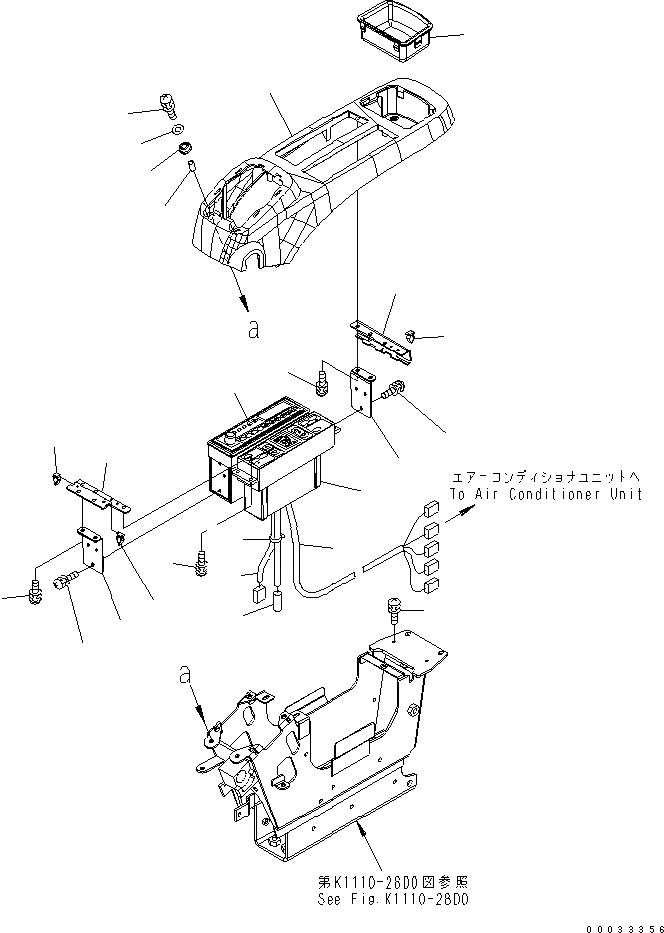 a

エアーコンディショナユニットへ
To Air Conditioner Unit

a

第K1110-26D0図参照
See Fig.K1110-26D0

00033356