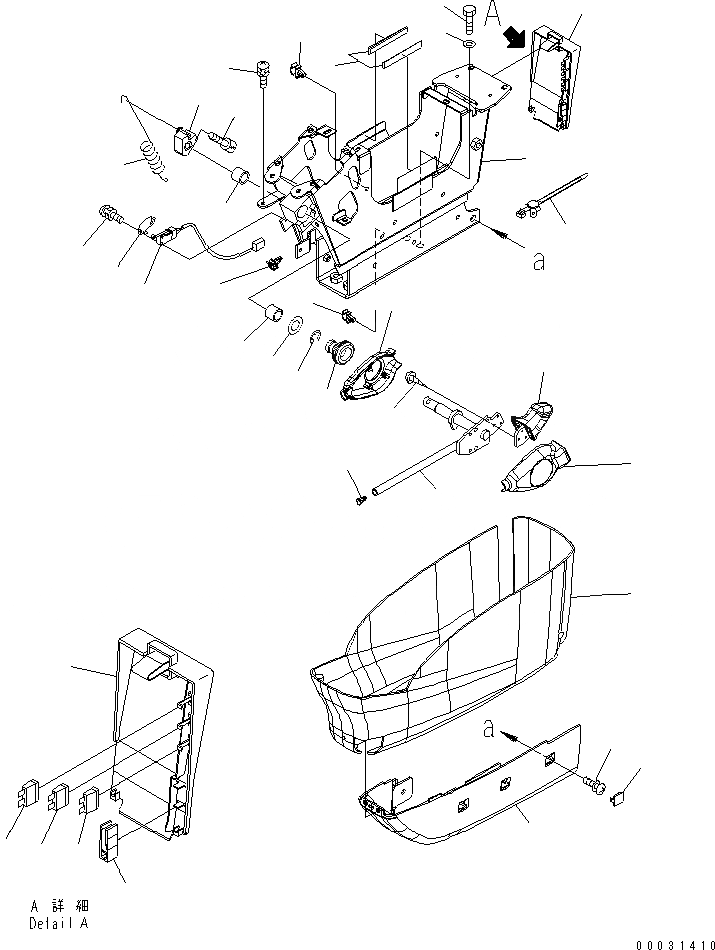 A
a
a
A 詳細
Detail A
00031410