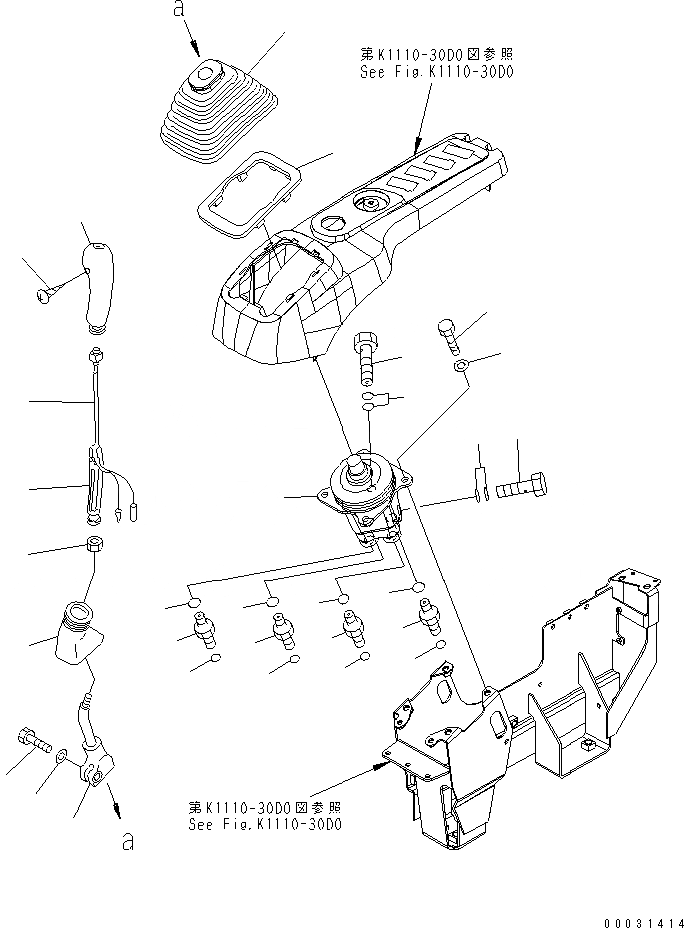 a

第K1110-30D0図参照
See Fig.K1110-30D0

第K1110-30D0図参照
See Fig.K1110-30D0

a

00031414