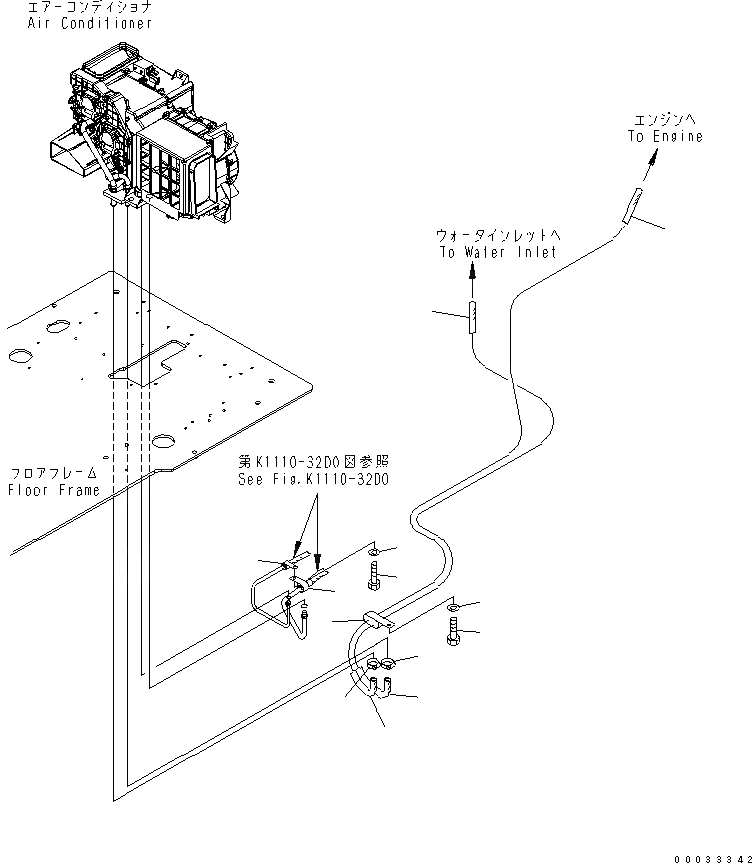 エアーコンディショナ
Air Conditioner

エンジンへ
To Engine

ウォータインレットへ
To Water Inlet

フロアフレーム
Floor Frame

第K1110-32D0図参照
See Fig.K1110-32D0

00033342