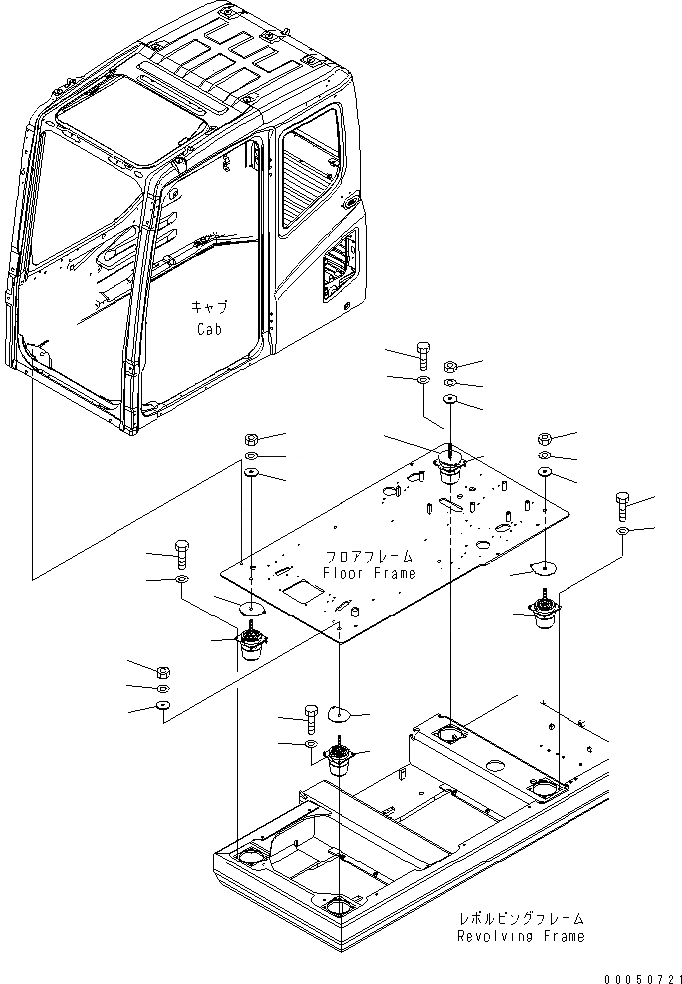 キャブ
Cab

フロアフレーム
Floor Frame

レボルビングフレーム
Revolving Frame

00050721