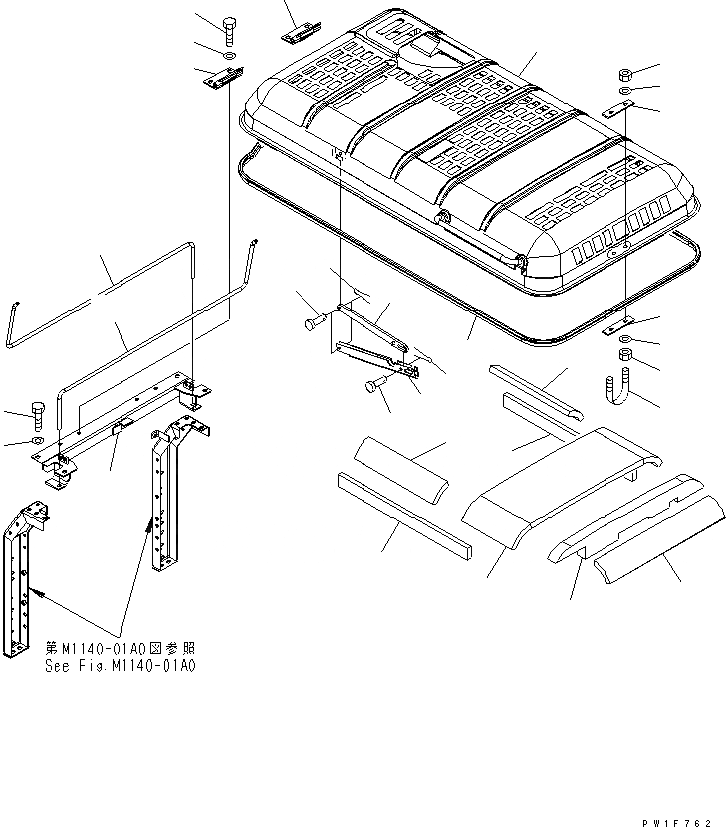 第M1140-01A0図参照
See Fig.M1140-01A0

PW1F762