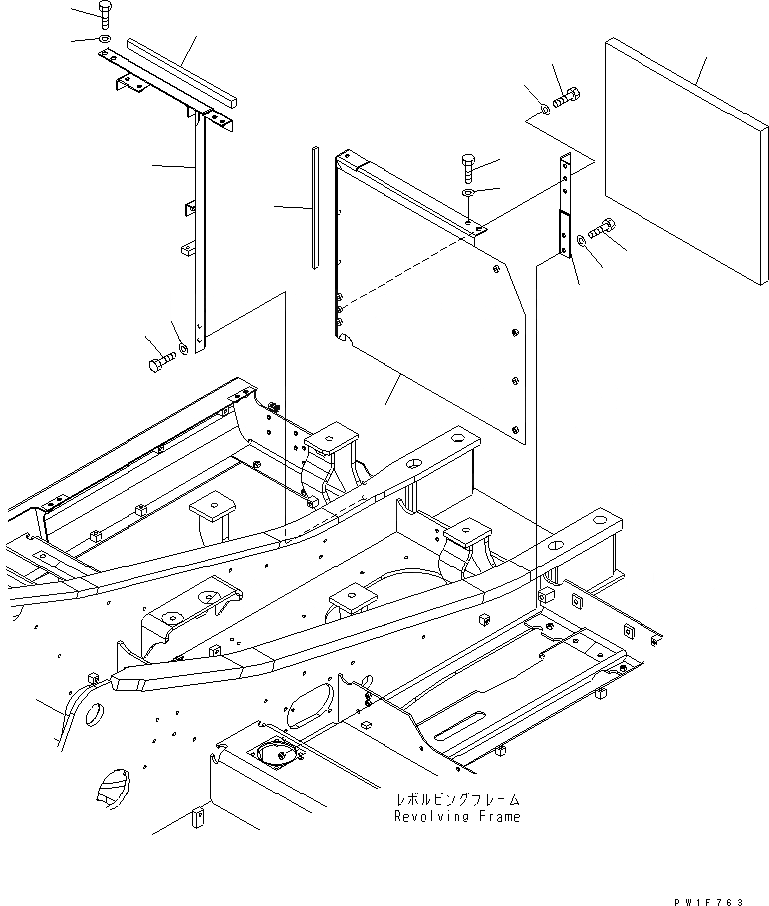 レボルビングフレーム
Revolving Frame

PW1F763