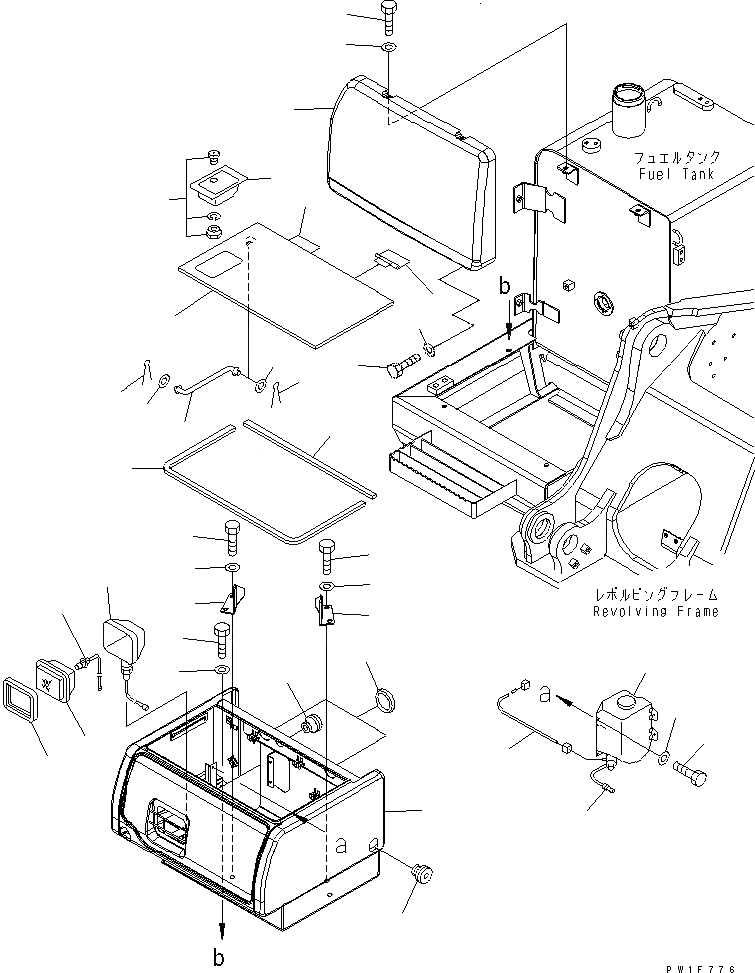 フュエルタンク
Fuel Tank

b

レボルビングフレーム
Revolving Frame

a

a

b

PW1F776