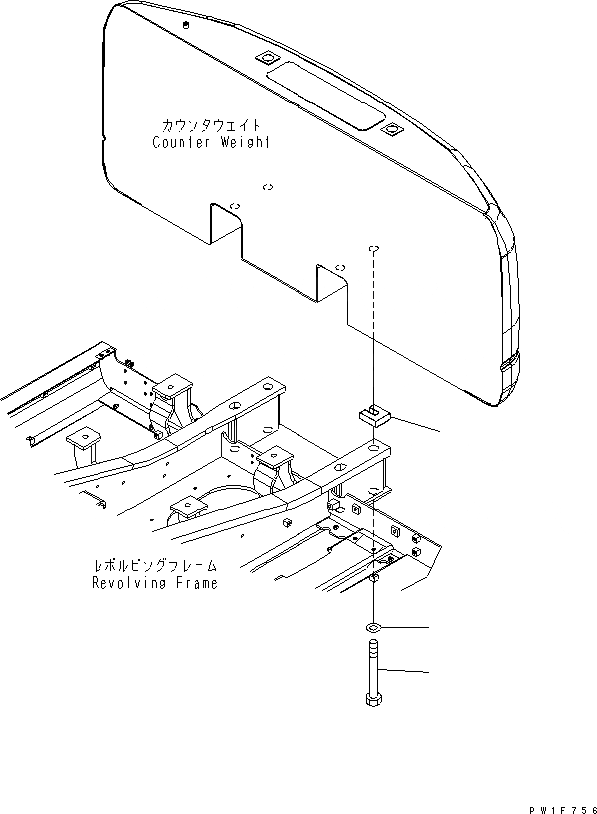 カウンタウェイト
Counter Weight

レボルビングフレーム
Revolving Frame

PW1F756