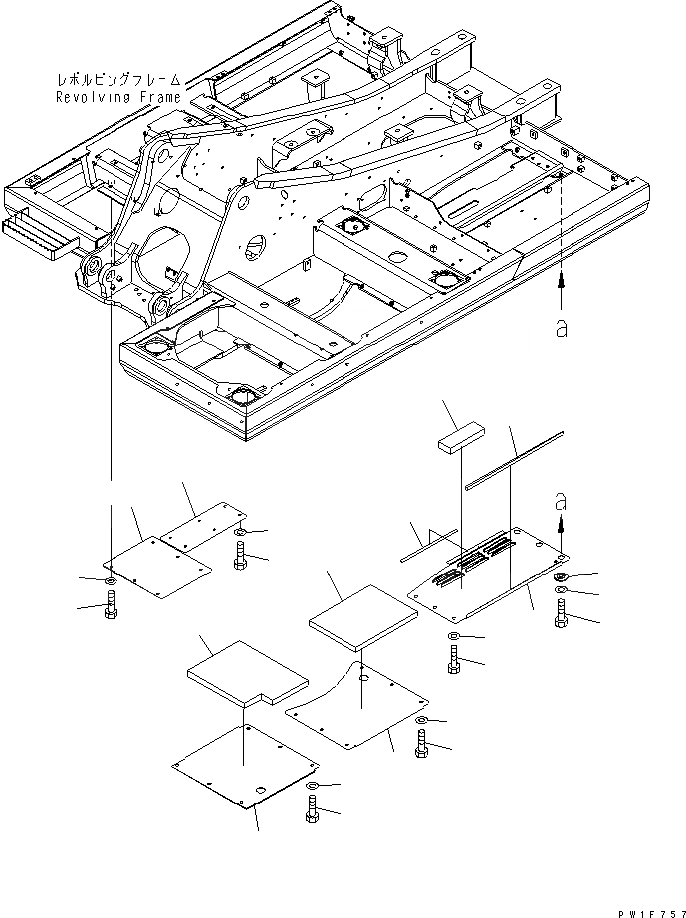 レボルビングフレーム
Revolving Frame

a

a

PW1F757