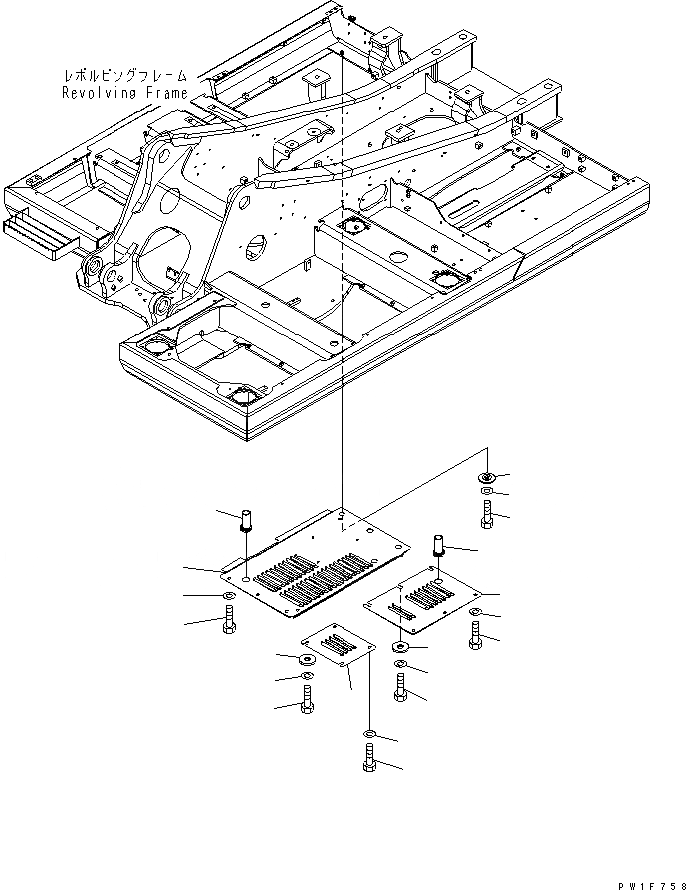 レボルビングフレーム
Revolving Frame

PW1F758