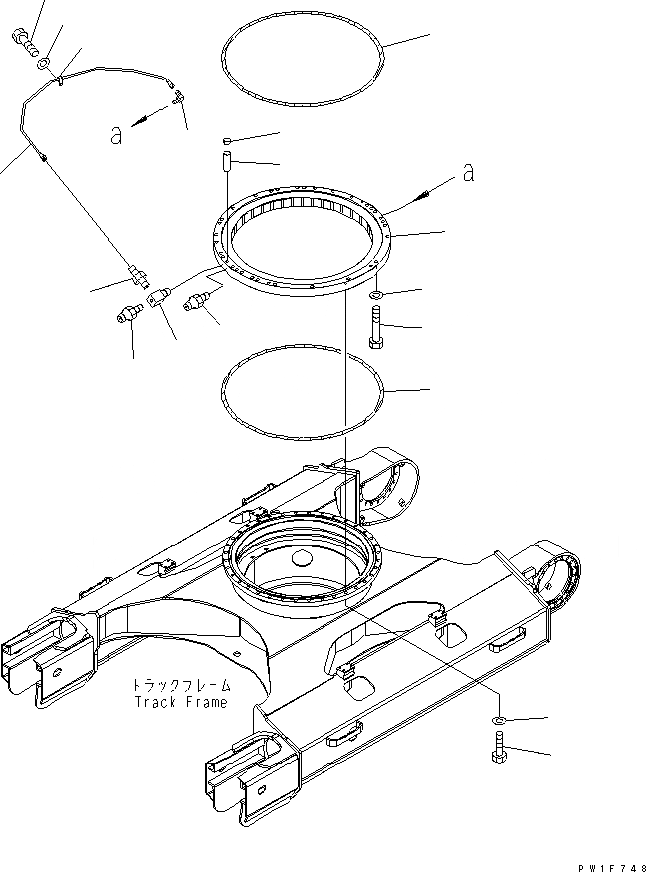 a

a

トラックフレーム
Track Frame

PW1F748