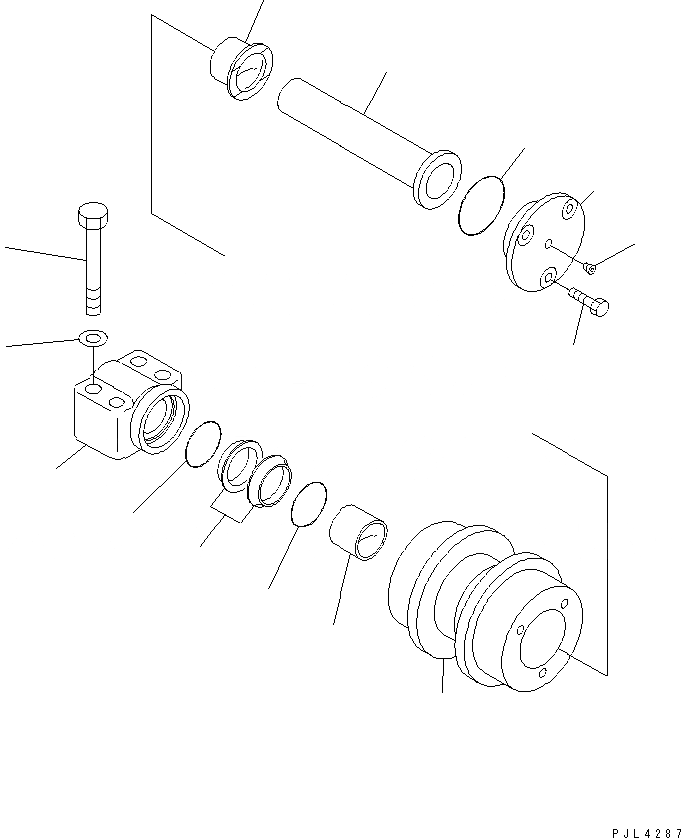 PJL4287